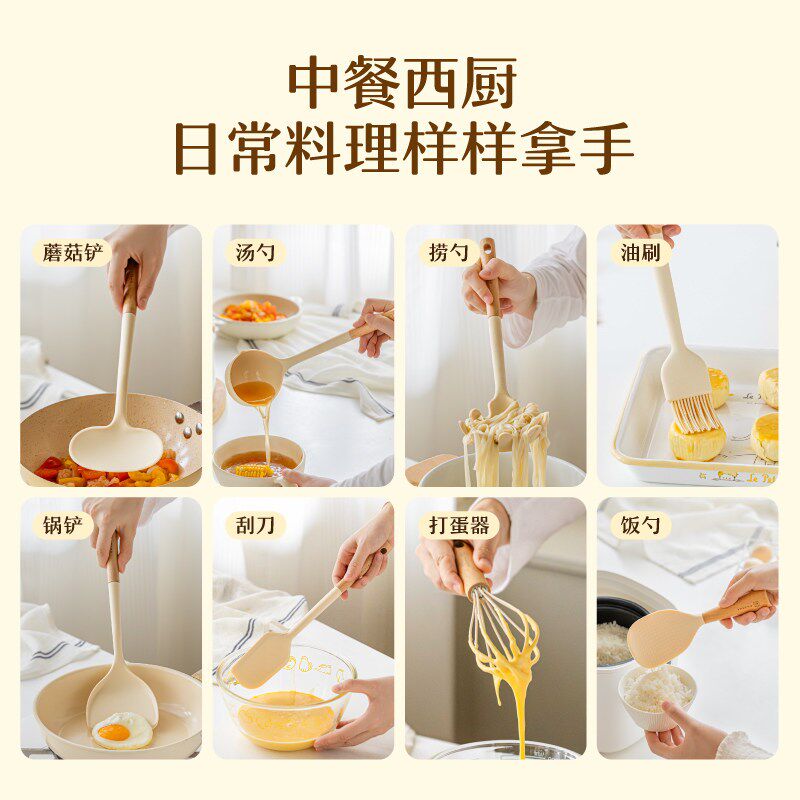 中餐西厨
日常料理样样拿手

蘑菇铲

汤勺

捞勺

油刷

锅铲

刮刀

打蛋器

饭勺