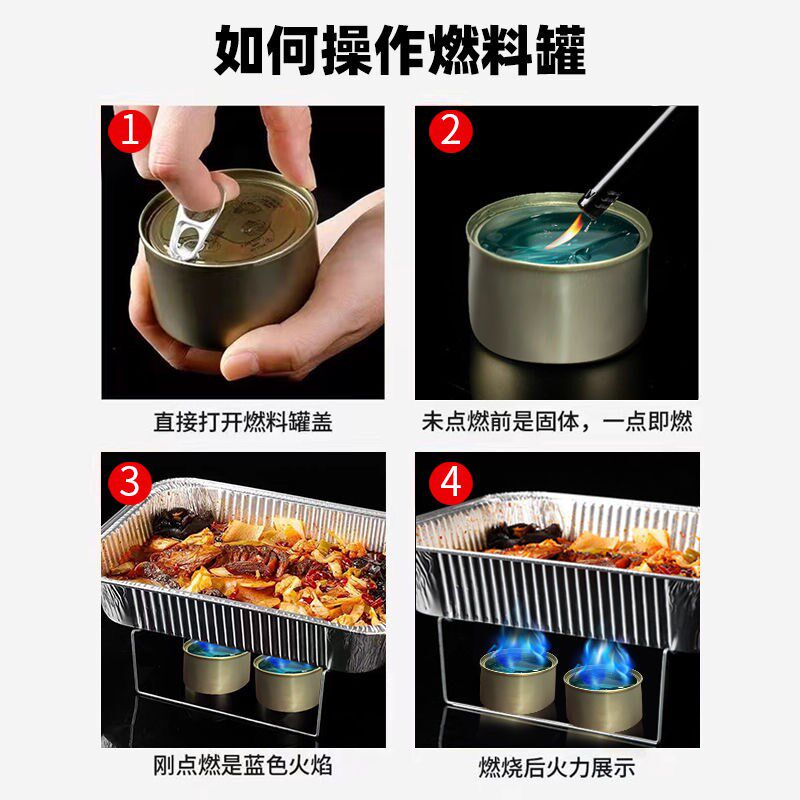 如何操作燃料罐

1
直接打开燃料罐盖

2
未点燃前是固体，一点即燃

3
刚点燃是蓝色火焰

4
燃烧后火力展示