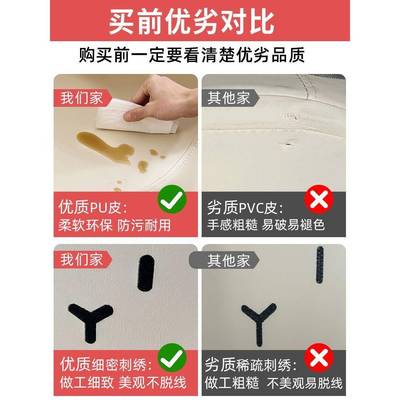 买前优劣对比

购买前一定要看清楚优劣品质

我们家

优质PU皮：
柔软环保 防污耐用

其他家

劣质PVC皮：
手感粗糙 易破易褪色

我们家

优质细密刺绣：
做工细致 美观不脱线

其他家

劣质稀疏刺绣：
做工粗糙 不美观易脱线