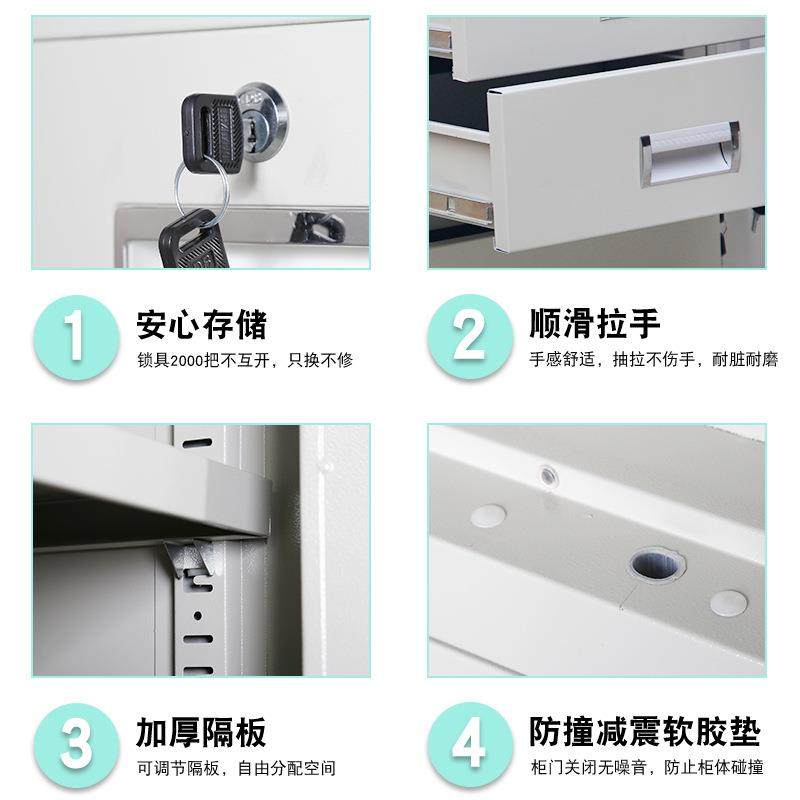 1
安心存储
锁具2000把不互开，只换不修

2
顺滑拉手
手感舒适，抽拉不伤手，耐脏耐磨

3
加厚隔板
可调节隔板，自由分配空间

4
防撞减震软胶垫
柜门关闭无噪音，防止柜体碰撞