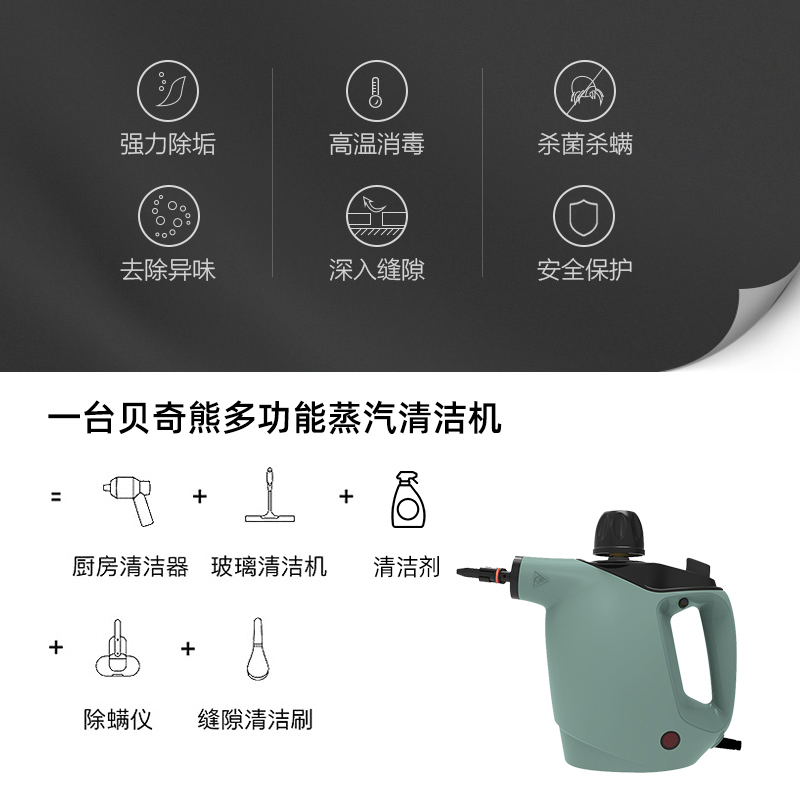 强力除垢

高温消毒

杀菌杀螨

去除异味

深入缝隙

安全保护

一台贝奇熊多功能蒸汽清洁机

= 厨房清洁器 + 玻璃清洁机 + 清洁剂

+ 除螨仪 + 缝隙清洁刷