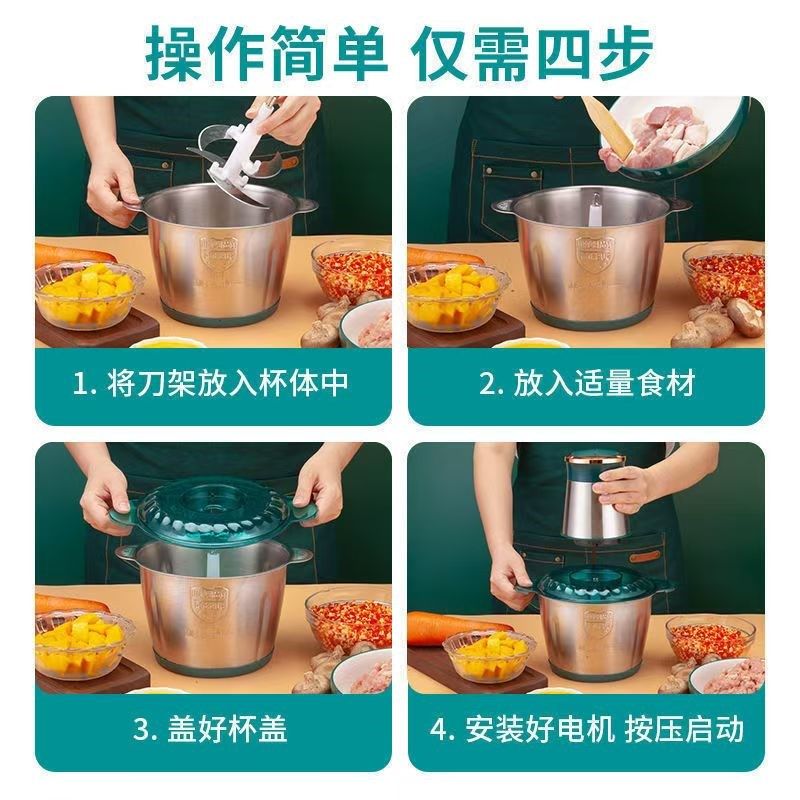 操作简单 仅需四步

1. 将刀架放入杯体中

2. 放入适量食材

3. 盖好杯盖

4. 安装好电机 按压启动