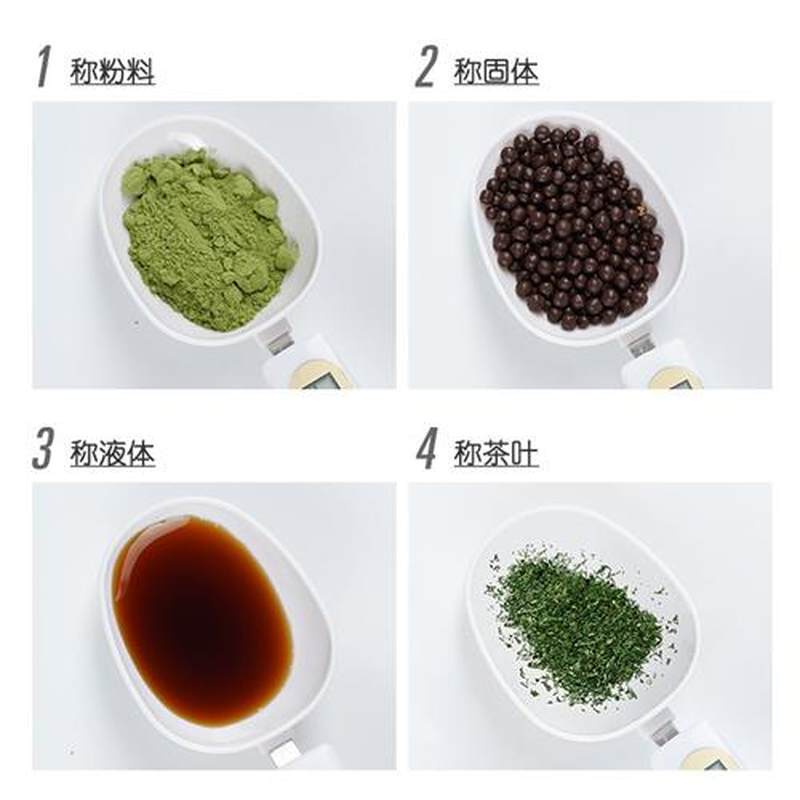 1 称粉料

2 称固体

3 称液体

4 称茶叶