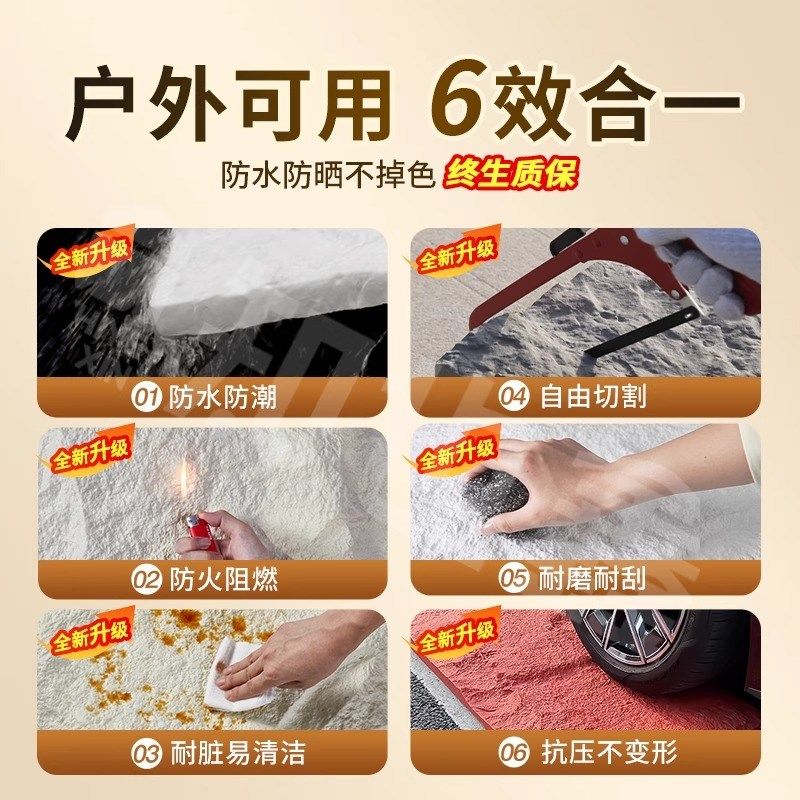 户外可用 6效合一
防水防晒不掉色 终生质保

全新升级
01 防水防潮

全新升级
04 自由切割

全新升级
02 防火阻燃

全新升级
05 耐磨耐刮

全新升级
03 耐脏易清洁

全新升级
06 抗压不变形