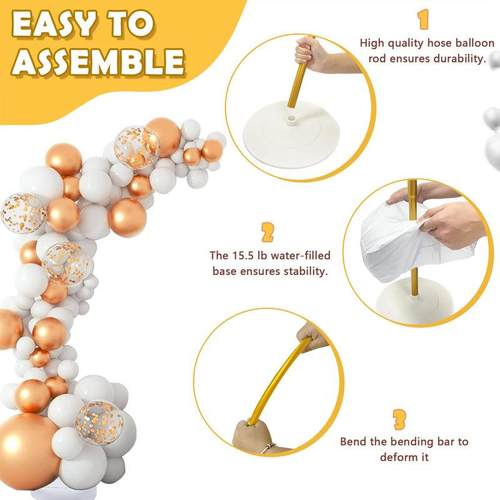 EASY TO ASSEMBLE

1

High quality hose balloon rod ensures durability.

2

The 15.5 lb water-filled base ensures stability.

3

Bend the bending bar to deform it