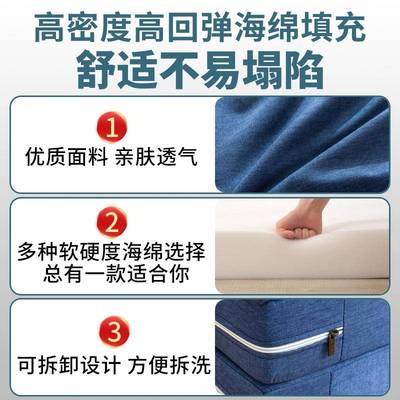 高密度高回弹海绵填充
舒适不易塌陷

1
优质面料 亲肤透气

2
多种软硬度海绵选择
总有一款适合你

3
可拆卸设计 方便拆洗