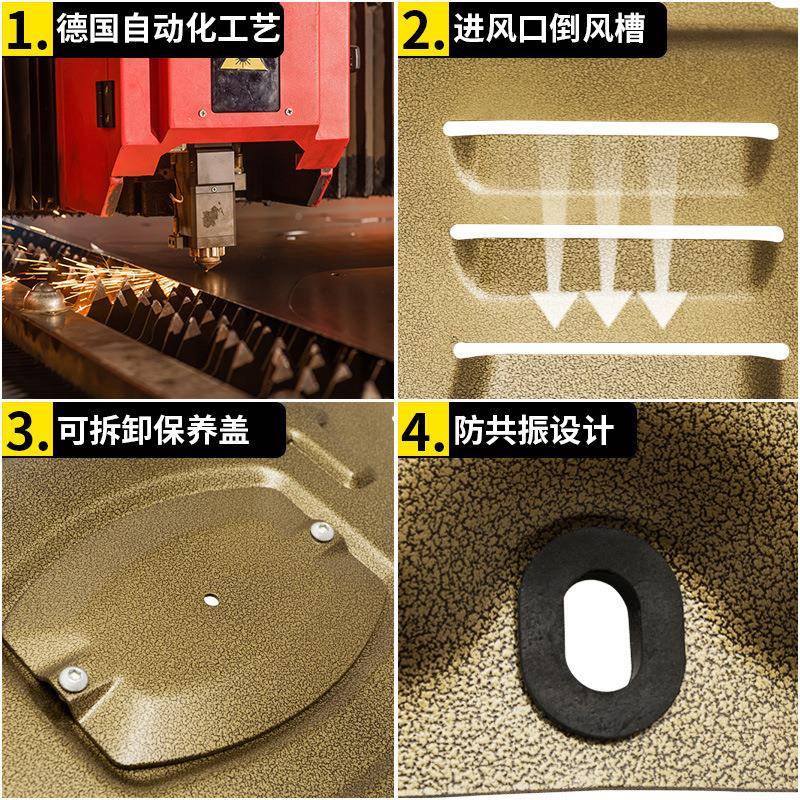 1. 德国自动化工艺

2. 进风口倒风槽

3. 可拆卸保养盖

4. 防共振设计