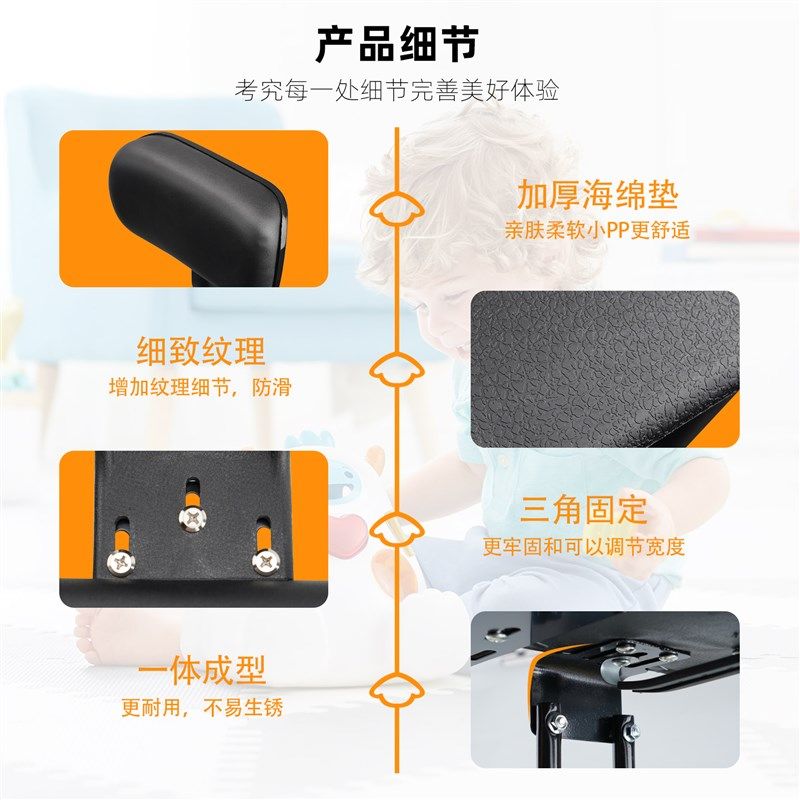 产品细节
考究每一处细节完善美好体验

加厚海绵垫
亲肤柔软小PP更舒适

细致纹理
增加纹理细节，防滑

三角固定
更牢固和可以调节宽度

一体成型
更耐用，不易生锈