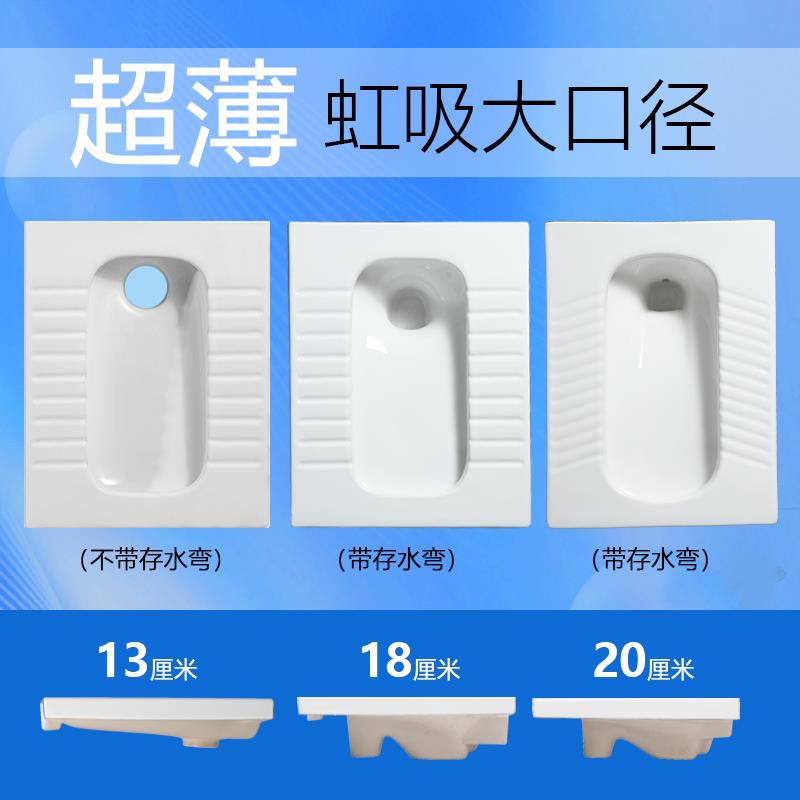 超薄 虹吸大口径

（不带存水弯）

（带存水弯）

（带存水弯）

13厘米

18厘米

20厘米