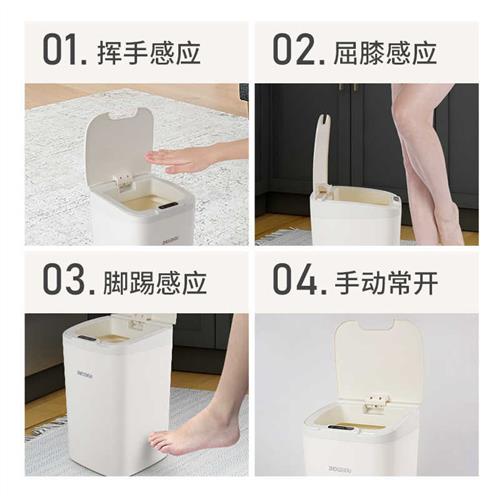 01. 挥手感应

02. 屈膝感应

03. 脚踢感应

04. 手动常开