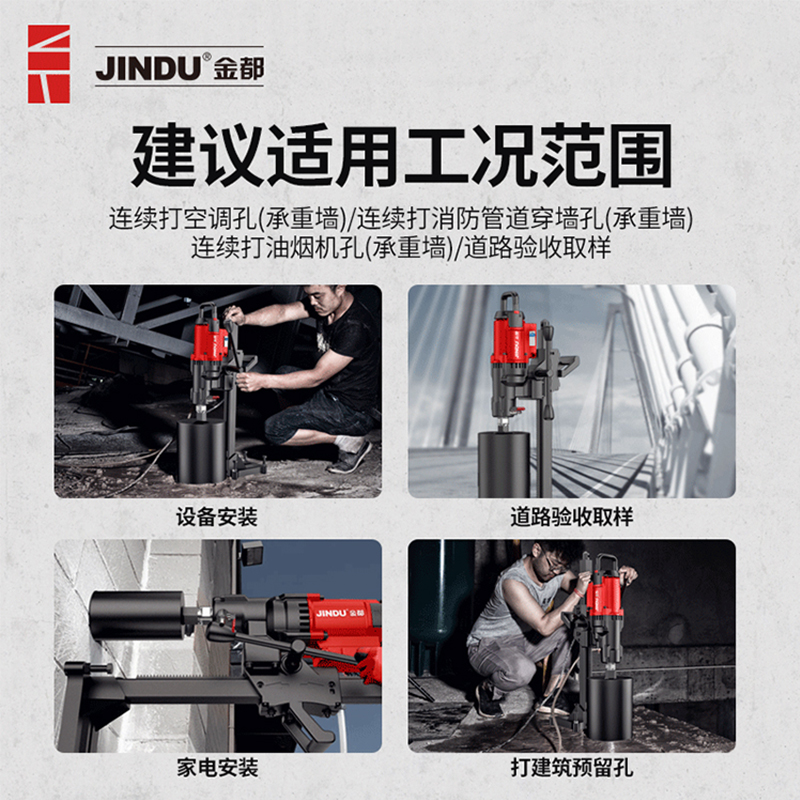 JINDU® 金都

建议适用工况范围

连续打空调孔(承重墙)/连续打消防管道穿墙孔(承重墙)
连续打油烟机孔(承重墙)/道路验收取样

设备安装

道路验收取样

JINDU 金都

家电安装

打建筑预留孔