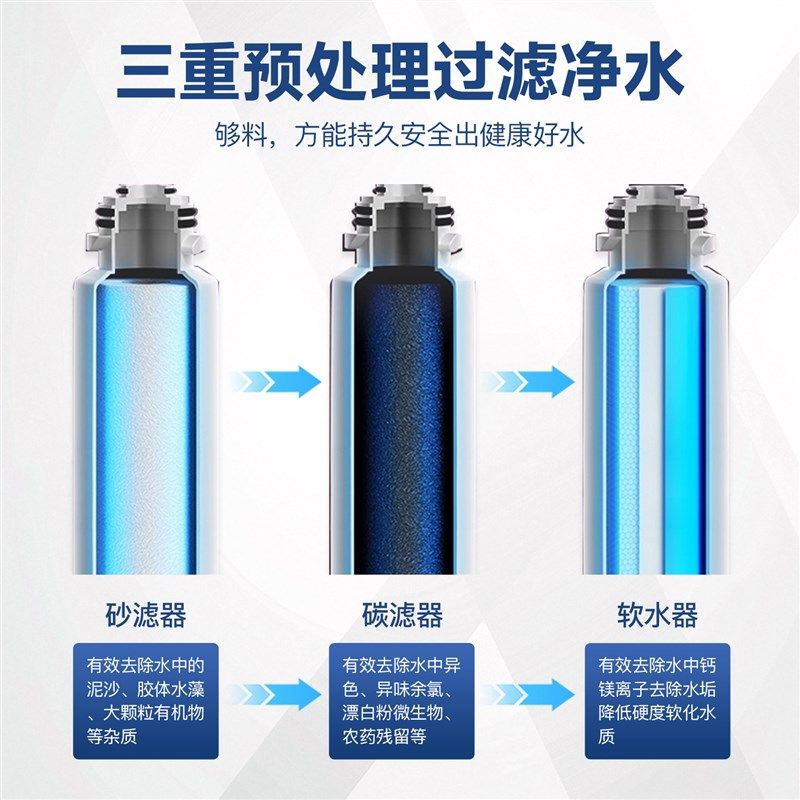 三重预处理过滤净水

够料，方能持久安全出健康好水

砂滤器

有效去除水中的泥沙、胶体水藻、大颗粒有机物等杂质

碳滤器

有效去除水中异色、异味余氯、漂白粉微生物、农药残留等

软水器

有效去除水中钙镁离子去除水垢降低硬度软化水质