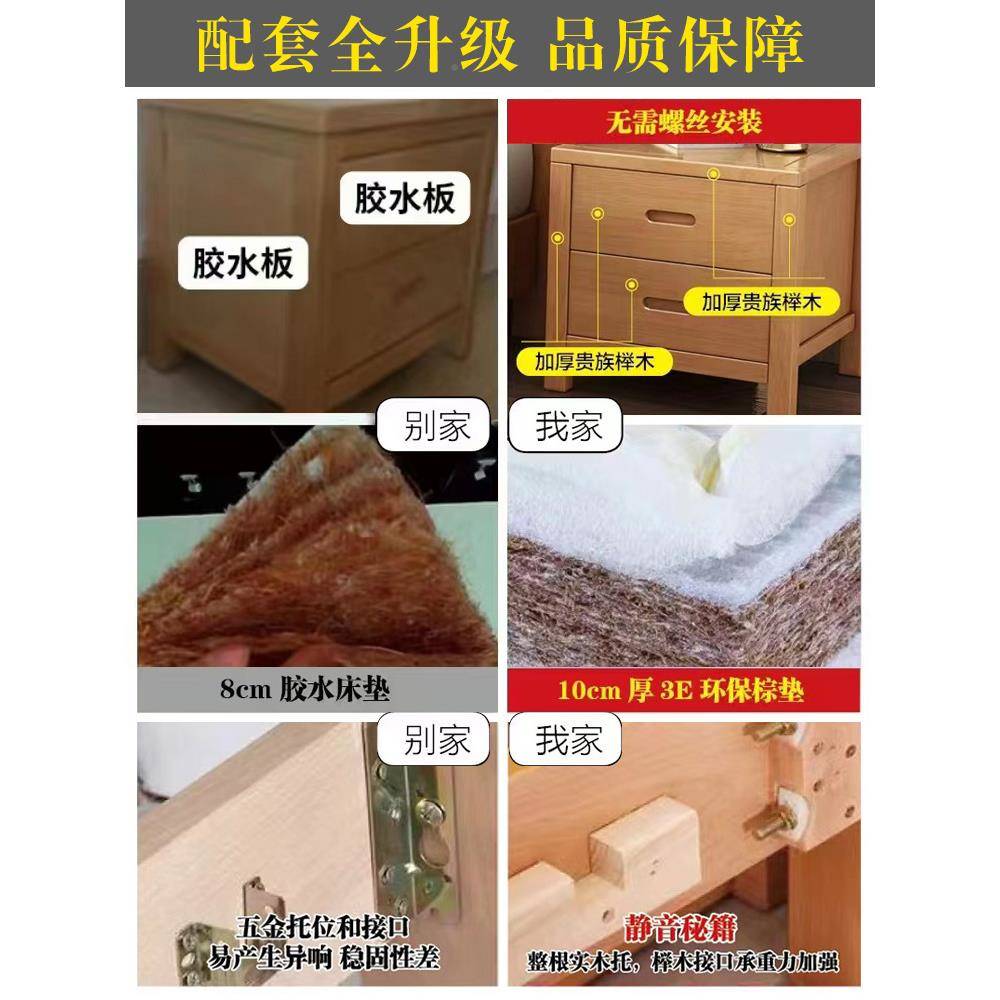 配套全升级 品质保障

胶水板
胶水板

无需螺丝安装
加厚贵族榉木
加厚贵族榉木

别家
我家

8cm 胶水床垫

10cm 厚 3E 环保棕垫

别家
我家

五金托位和接口
易产生异响 稳固性差

静音秘籍
整根实木托，榉木接口承重力加强