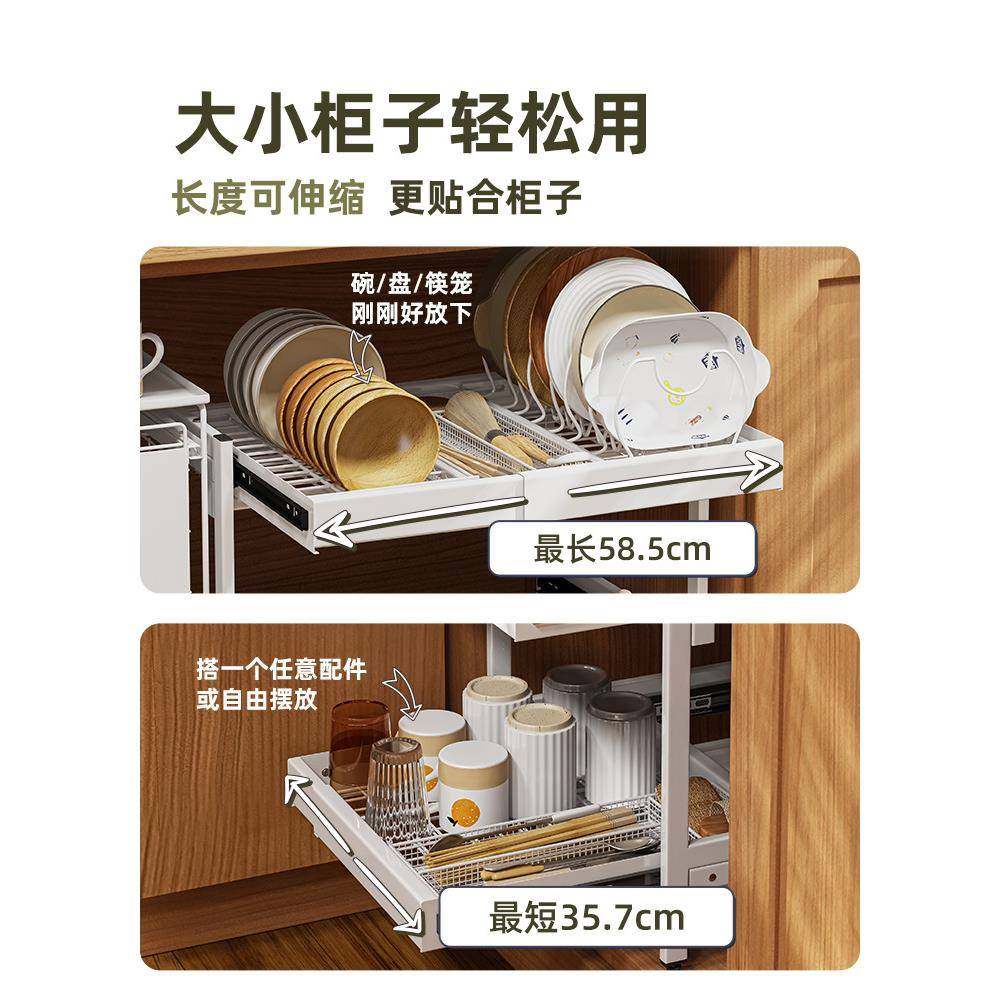 大小柜子轻松用

长度可伸缩 更贴合柜子

碗/盘/筷笼
刚刚好放下

最长58.5cm

搭一个任意配件
或自由摆放

最短35.7cm