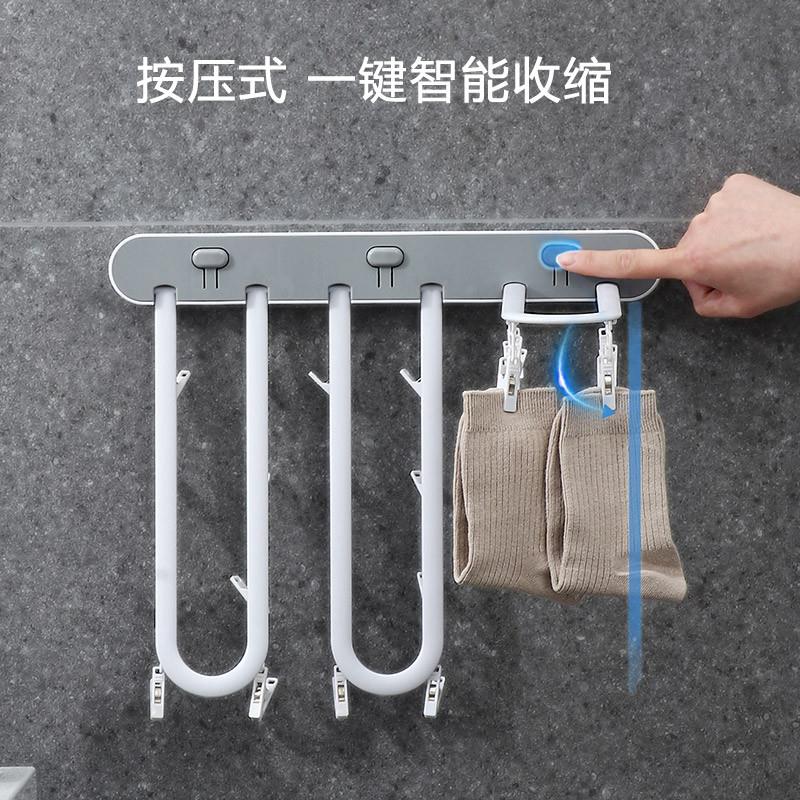 按压式 一键智能收缩