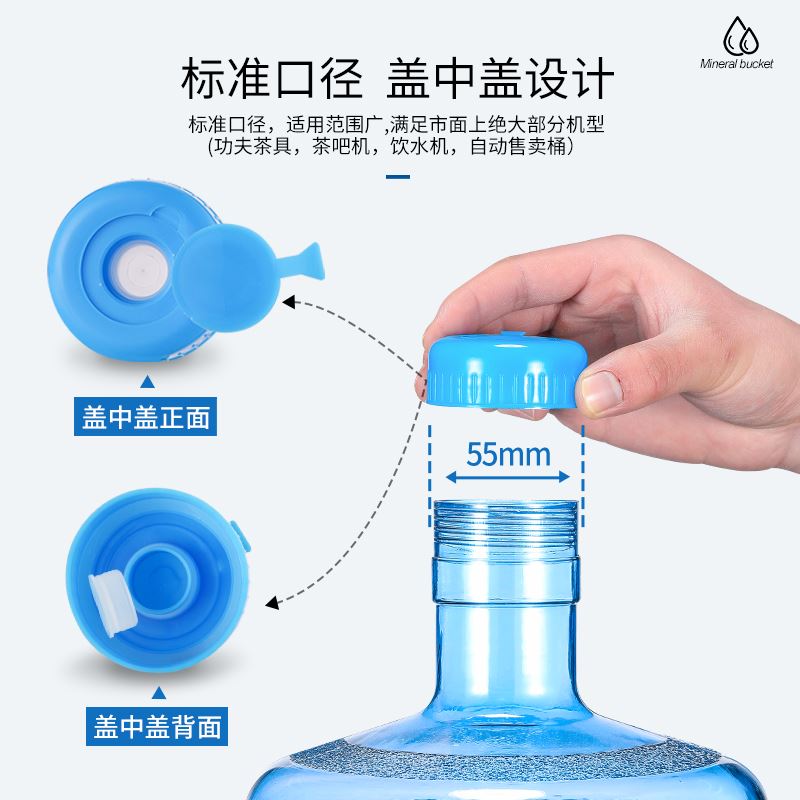 Mineral bucket

标准口径 盖中盖设计

标准口径，适用范围广,满足市面上绝大部分机型
(功夫茶具，茶吧机，饮水机，自动售卖桶)

盖中盖正面

55mm

盖中盖背面