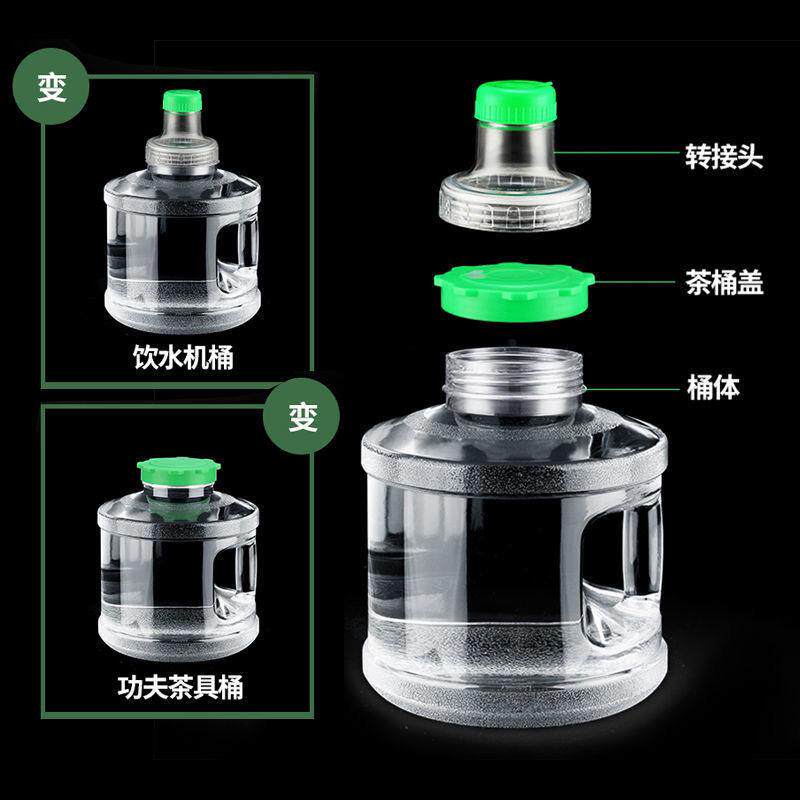 变

饮水机桶

变

功夫茶具桶

转接头

茶桶盖

桶体