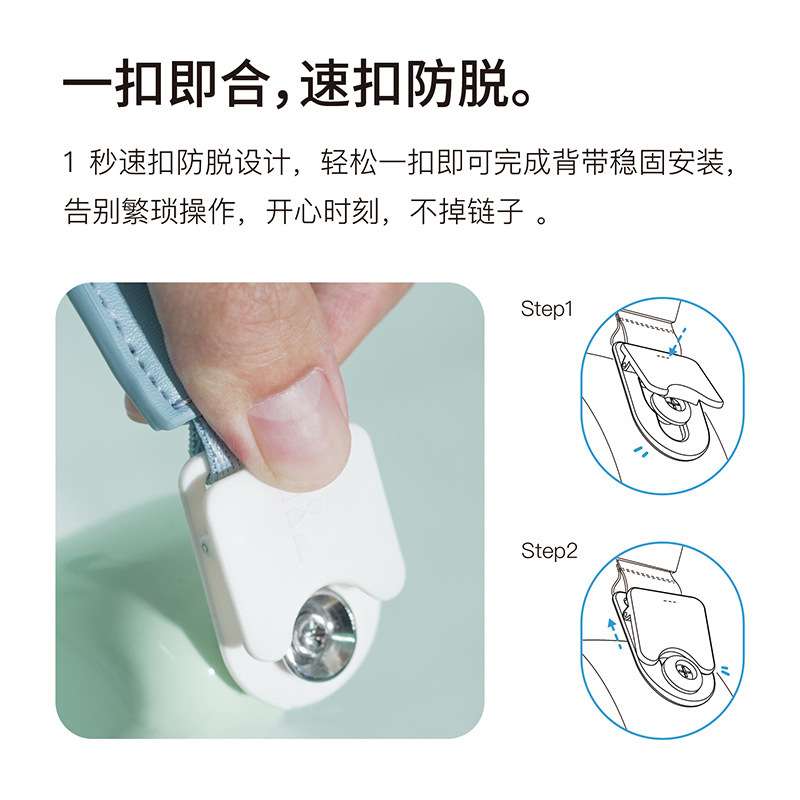 一扣即合，速扣防脱。

1 秒速扣防脱设计，轻松一扣即可完成背带稳固安装，告别繁琐操作，开心时刻，不掉链子 。

Step1

Step2