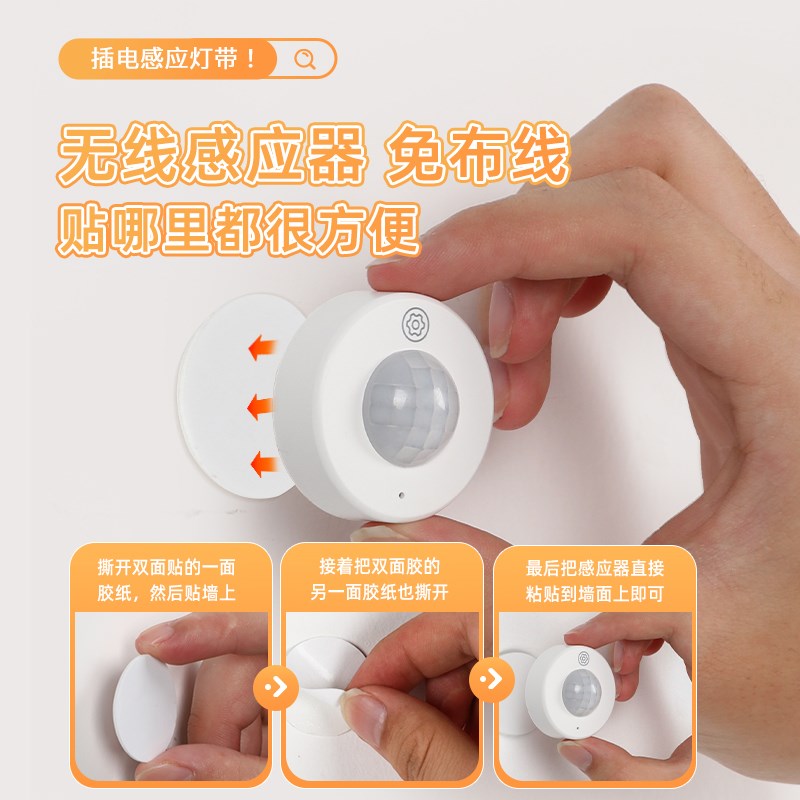 插电感应灯带！

无线感应器 免布线
贴哪里都很方便

撕开双面贴的一面胶纸，然后贴墙上

接着把双面胶的另一面胶纸也撕开

最后把感应器直接粘贴到墙面上即可