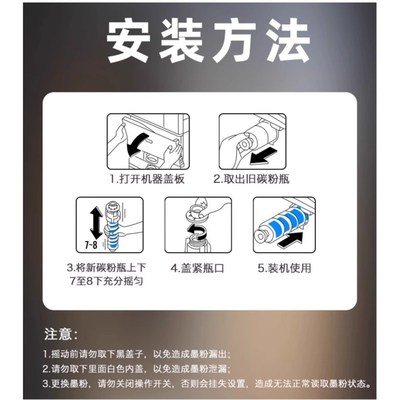 安装方法

1.打开机器盖板

2.取出旧碳粉瓶

7-8

3.将新碳粉瓶上下7至8下充分摇匀

4.盖紧瓶口

5.装机使用

注意:

1.摇动前请勿取下黑盖子，以免造成墨粉漏出;

2.请勿取下里面白色内盖，以免造成墨粉泄漏;

3.更换墨粉，请勿关闭操作开关，否则会挂失设置，造成无法正常读取墨粉状态。