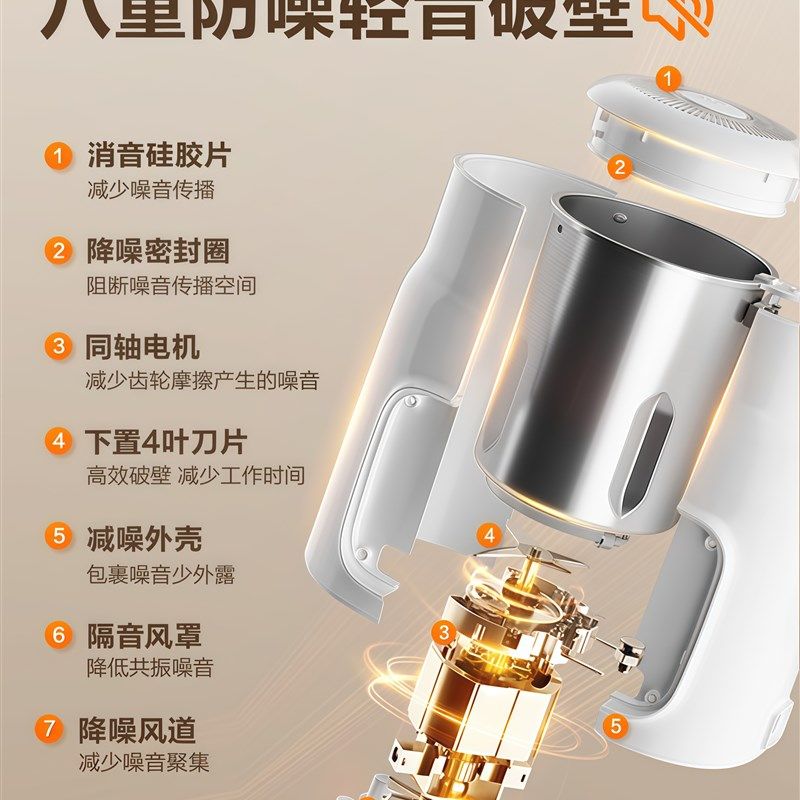 八重防噪轻音破壁

1 消音硅胶片
减少噪音传播

2 降噪密封圈
阻断噪音传播空间

3 同轴电机
减少齿轮摩擦产生的噪音

4 下置4叶刀片
高效破壁 减少工作时间

5 减噪外壳
包裹噪音少外露

6 隔音风罩
降低共振噪音

7 降噪风道
减少噪音聚集

1
2
4
3
5