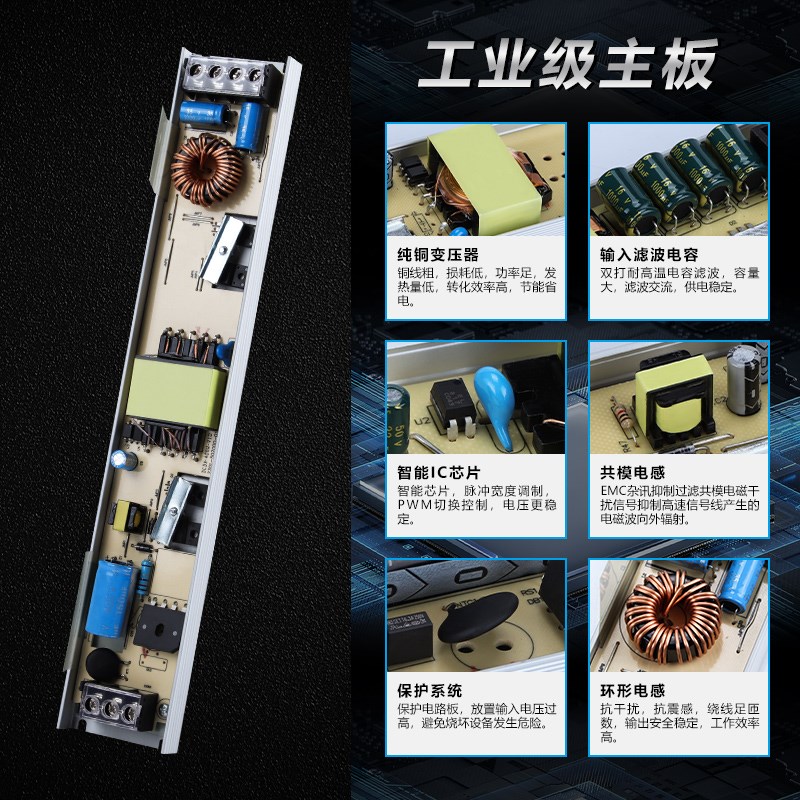 工业级主板

纯铜变压器
铜线粗，损耗低，功率足，发热量低，转化效率高，节能省电。

输入滤波电容
双打耐高温电容滤波，容量大，滤波交流，供电稳定。

智能IC芯片
智能芯片，脉冲宽度调制，PWM切换控制，电压更稳定。

共模电感
EMC杂讯抑制过滤共模电磁干扰信号抑制高速信号线产生的电磁波向外辐射。

保护系统
保护电路板，放置输入电压过高，避免烧坏设备发生危险。

环形电感
抗干扰，抗震感，绕线足匝数，输出安全稳定，工作效率高。