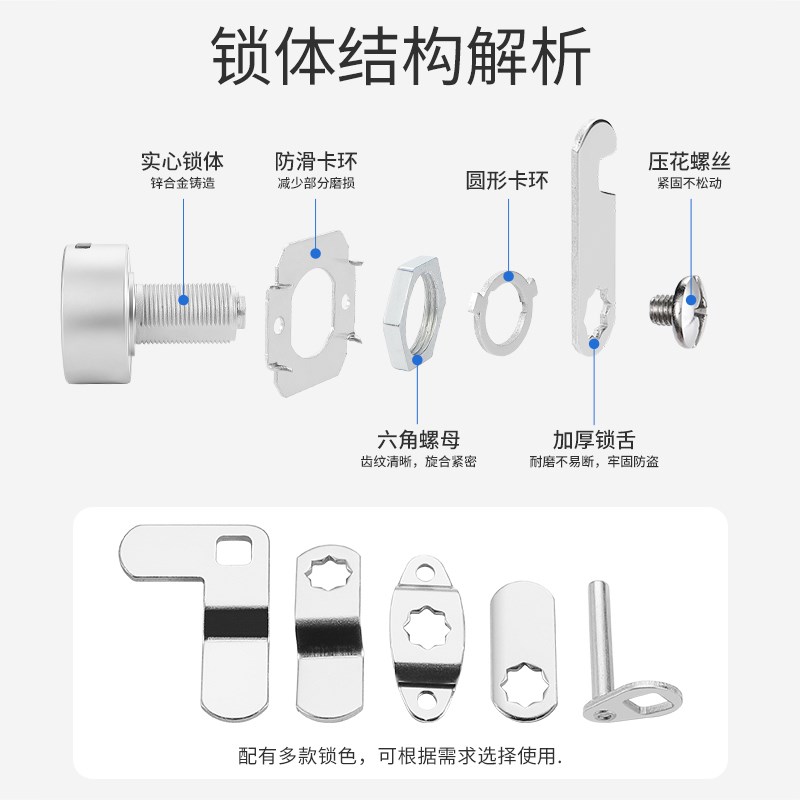 锁体结构解析

实心锁体
锌合金铸造

防滑卡环
减少部分磨损

圆形卡环

压花螺丝
紧固不松动

六角螺母
齿纹清晰，旋合紧密

加厚锁舌
耐磨不易断，牢固防盗

配有多款锁色，可根据需求选择使用.