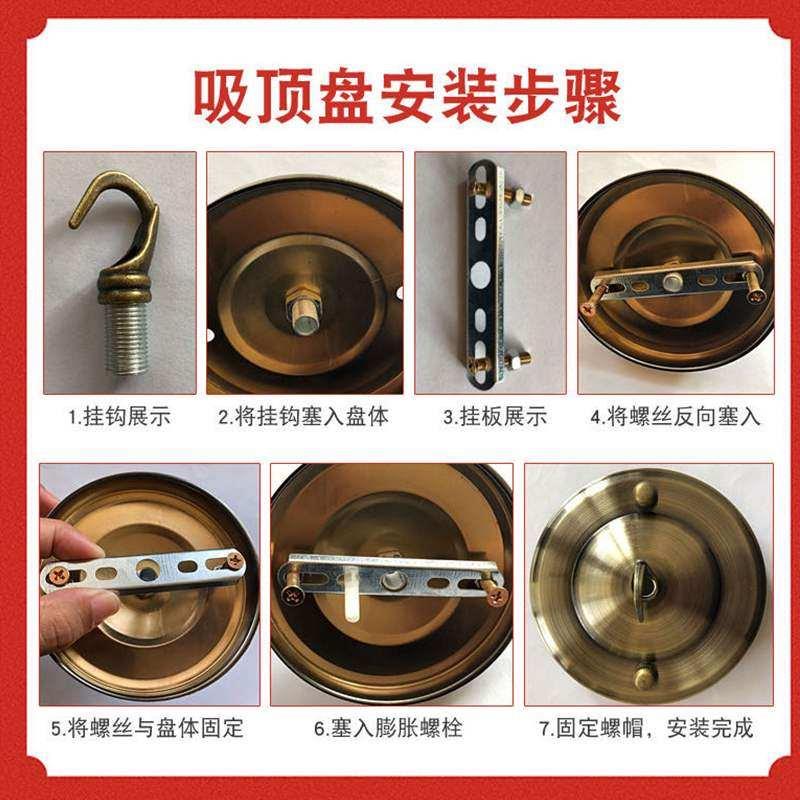 吸顶盘安装步骤

1.挂钩展示

2.将挂钩塞入盘体

3.挂板展示

4.将螺丝反向塞入

5.将螺丝与盘体固定

6.塞入膨胀螺栓

7.固定螺帽，安装完成