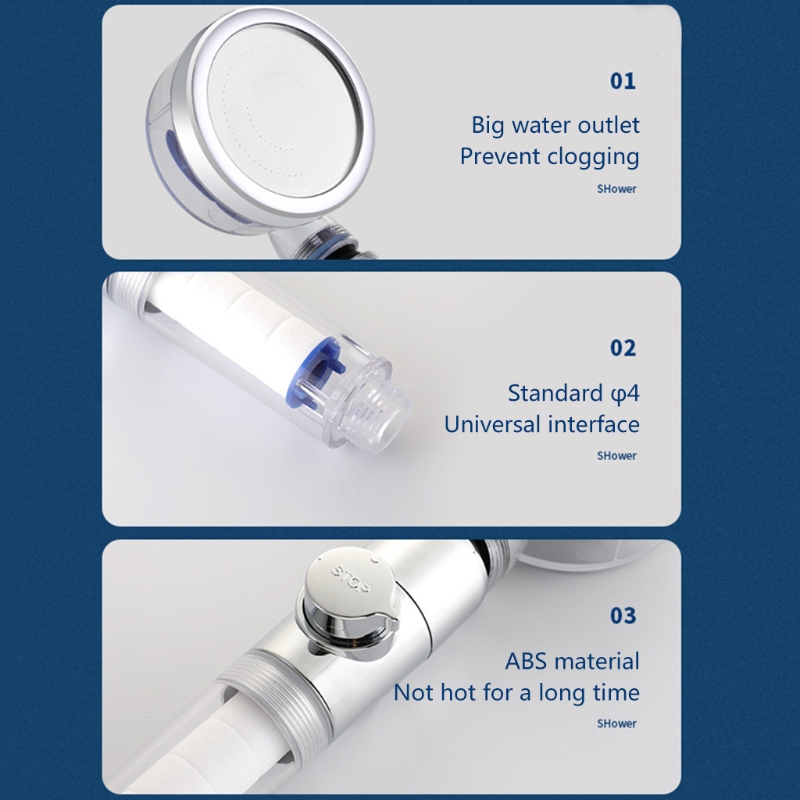 01

Big water outlet
Prevent clogging

SHower

02

Standard φ4
Universal interface

SHower

STOP

03

ABS material
Not hot for a long time

SHower