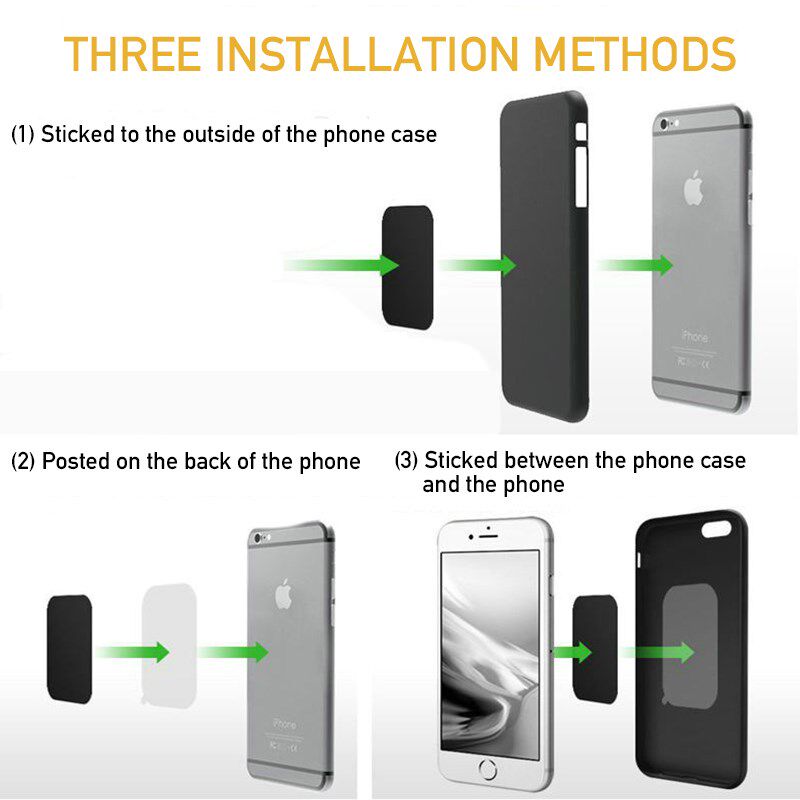 THREE INSTALLATION METHODS

(1) Sticked to the outside of the phone case

iPhone

(2) Posted on the back of the phone

iPhone

(3) Sticked between the phone case and the phone