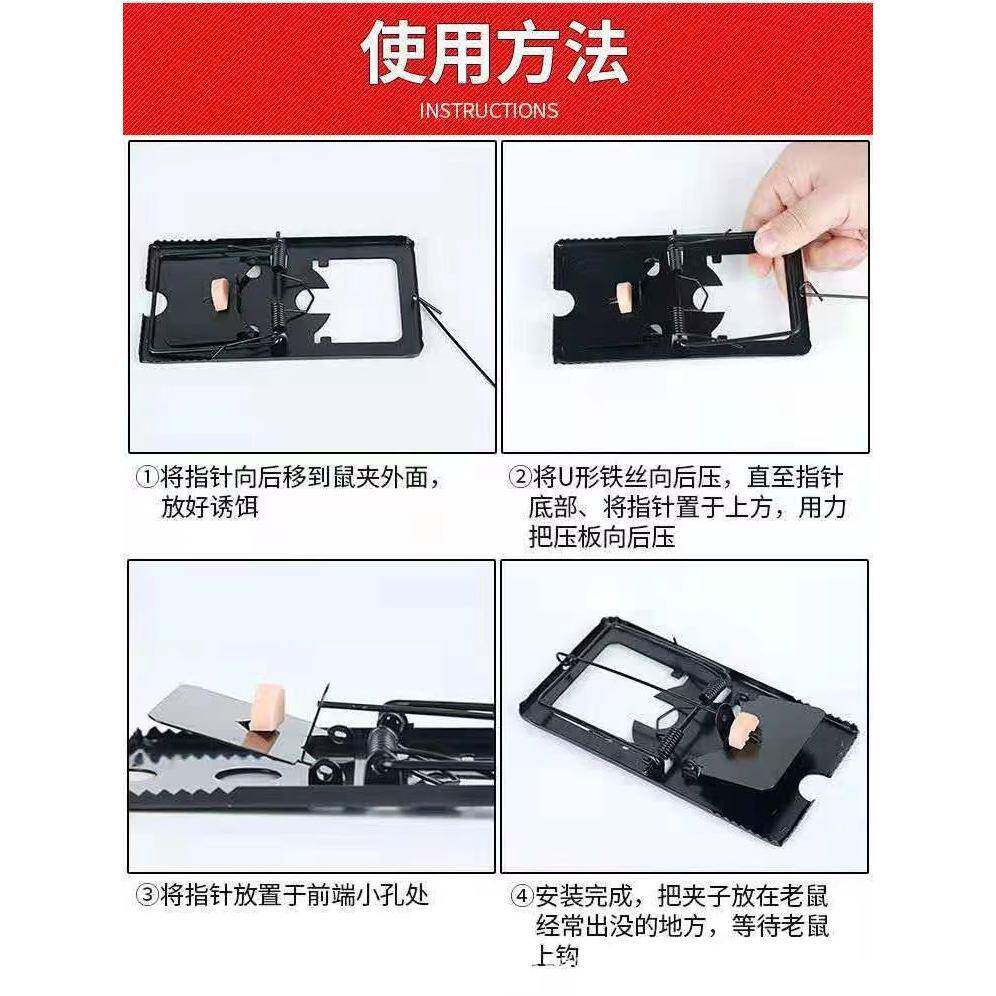 使用方法
INSTRUCTIONS

①将指针向后移到鼠夹外面，放好诱饵

②将U形铁丝向后压，直至指针底部、将指针置于上方，用力把压板向后压

③将指针放置于前端小孔处

④安装完成，把夹子放在老鼠经常出没的地方，等待老鼠上钩