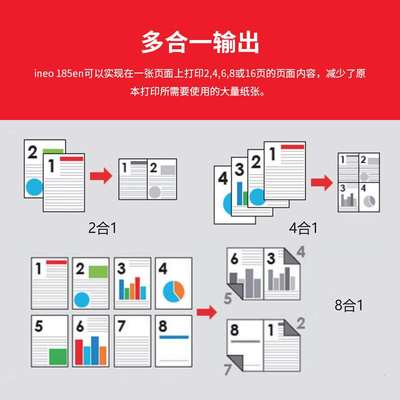 多合一输出

ineo 185en可以实现在一张页面上打印2,4,6,8或16页的页面内容，减少了原本打印所需要使用的大量纸张。

2
1
1 2

2合1

4 3 2 1
1 2
3 4

4合1

1 2 3 4
5 6 7 8

6 3 4
5
8 1 2
7

8合1