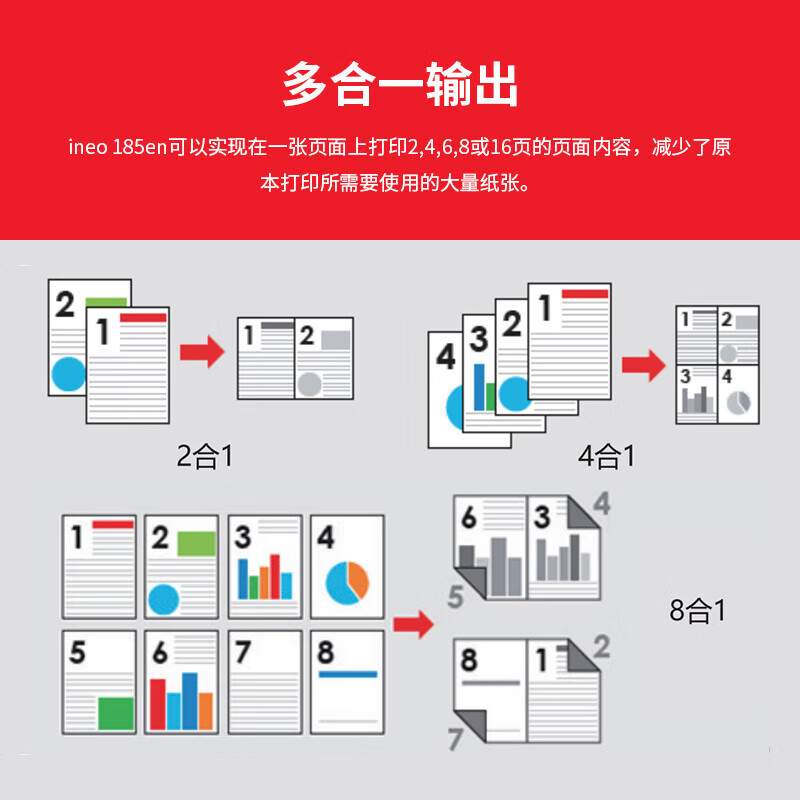 多合一输出

ineo 185en可以实现在一张页面上打印2,4,6,8或16页的页面内容，减少了原本打印所需要使用的大量纸张。

2
1
1 2
2合1

4
3
2
1
1 2
3 4
4合1

1 2 3 4
5 6 7 8

6 3 4
5
8 1 2
7

8合1