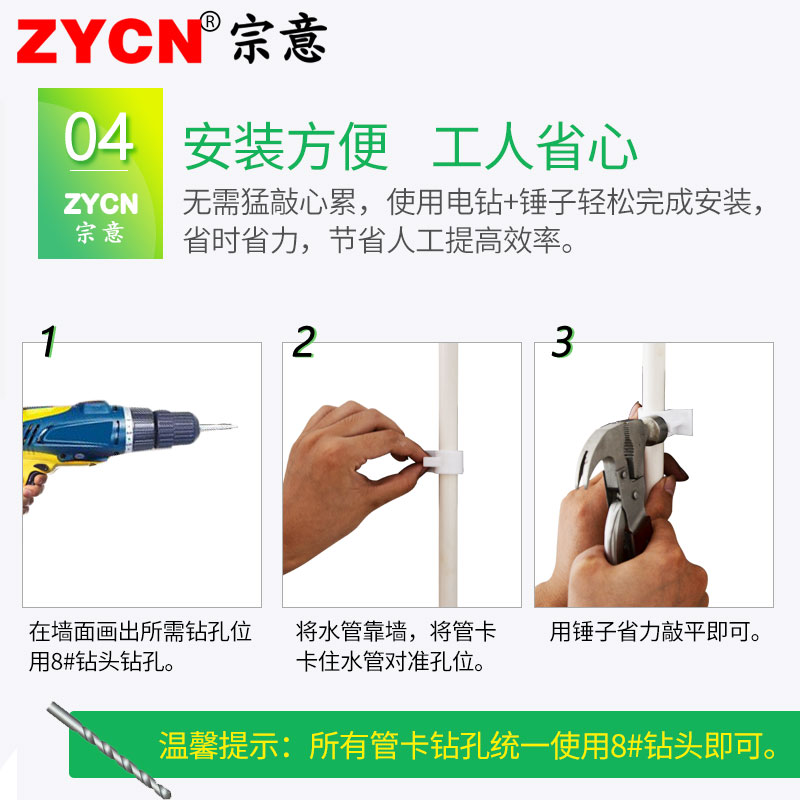 ZYCN® 宗意

04
ZYCN
宗意

安装方便 工人省心

无需猛敲心累，使用电钻+锤子轻松完成安装，省时省力，节省人工提高效率。

1

在墙面画出所需钻孔位用8#钻头钻孔。

2

将水管靠墙，将管卡卡住水管对准孔位。

3

用锤子省力敲平即可。

温馨提示：所有管卡钻孔统一使用8#钻头即可。