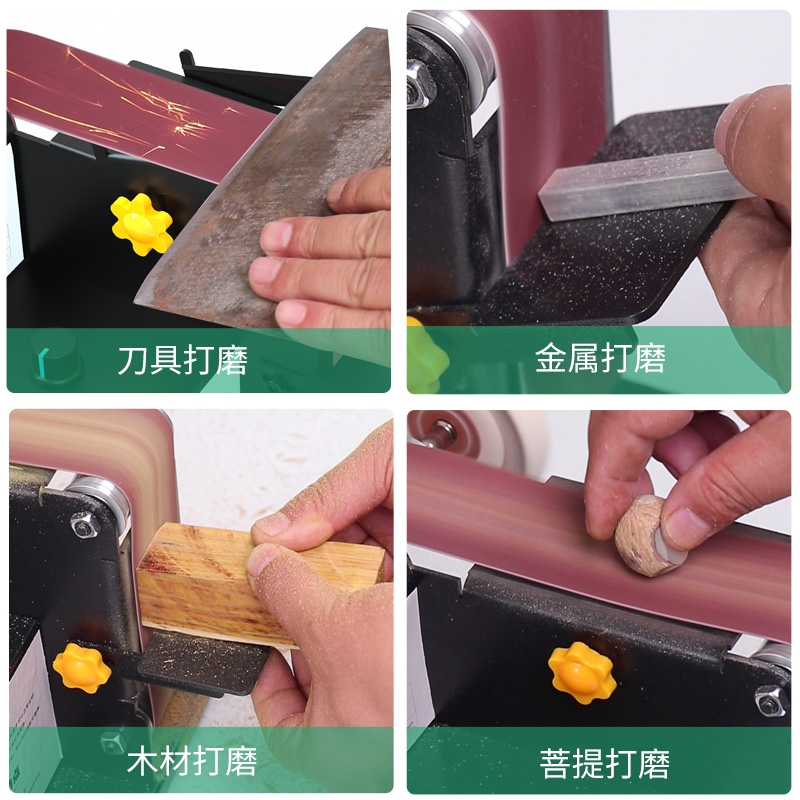 刀具打磨

金属打磨

木材打磨

菩提打磨