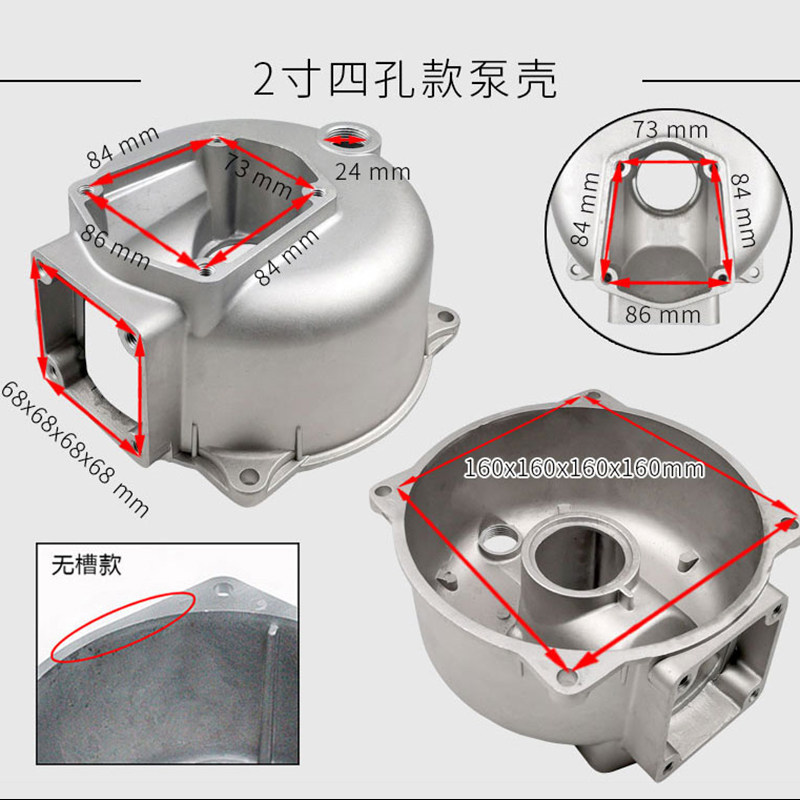 2寸四孔款泵壳

84 mm
73 mm
24 mm
86 mm
84 mm
68x68x68x68 mm

73 mm
84 mm
84 mm
86 mm

160x160x160x160mm

无槽款