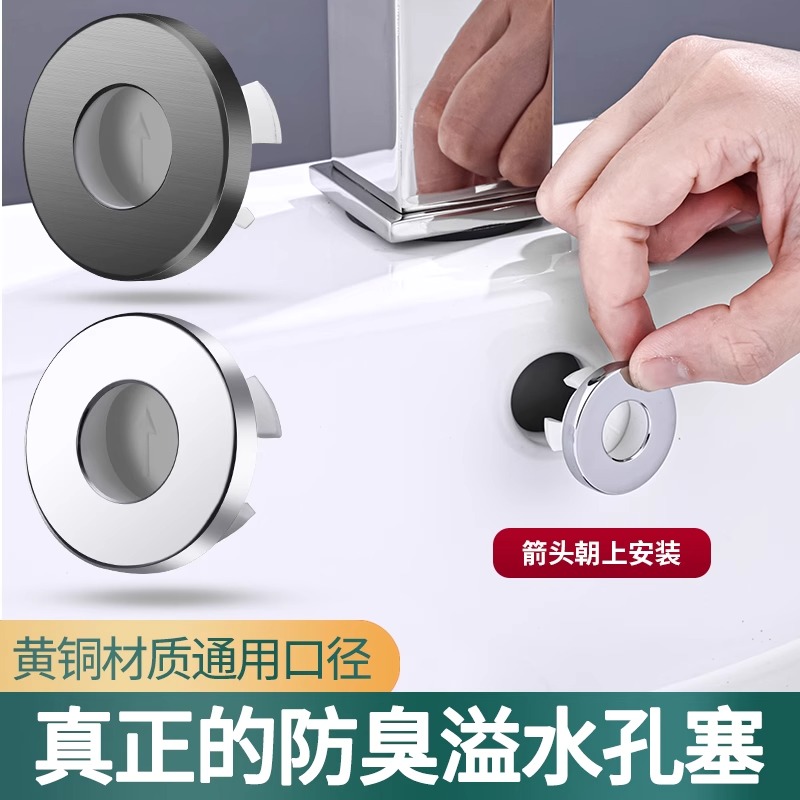 箭头朝上安装

黄铜材质通用口径

真正的防臭溢水孔塞