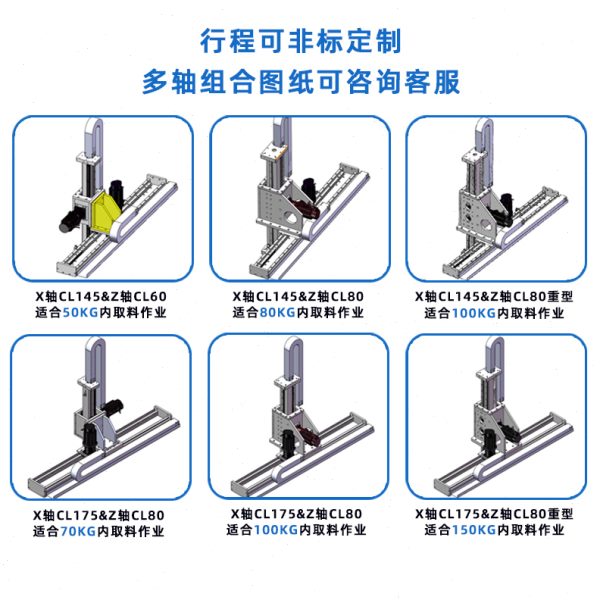 行程可非标定制
多轴组合图纸可咨询客服

X轴CL145&Z轴CL60
适合50KG内取料作业

X轴CL145&Z轴CL80
适合80KG内取料作业

X轴CL145&Z轴CL80重型
适合100KG内取料作业

X轴CL175&Z轴CL80
适合70KG内取料作业

X轴CL175&Z轴CL80
适合100KG内取料作业

X轴CL175&Z轴CL80重型
适合150KG内取料作业