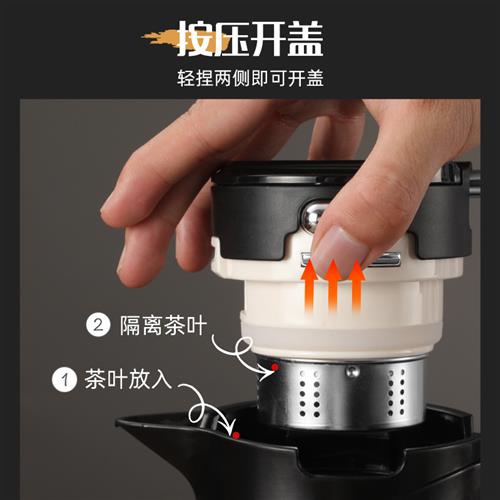 按压开盖

轻捏两侧即可开盖

2 隔离茶叶

1 茶叶放入