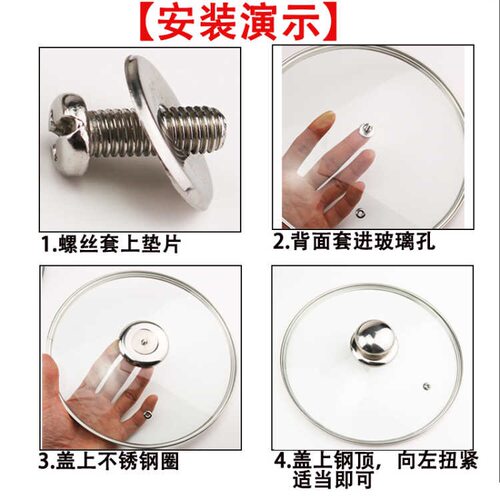 【安装演示】

1.螺丝套上垫片

2.背面套进玻璃孔

3.盖上不锈钢圈

4.盖上钢顶，向左扭紧适当即可