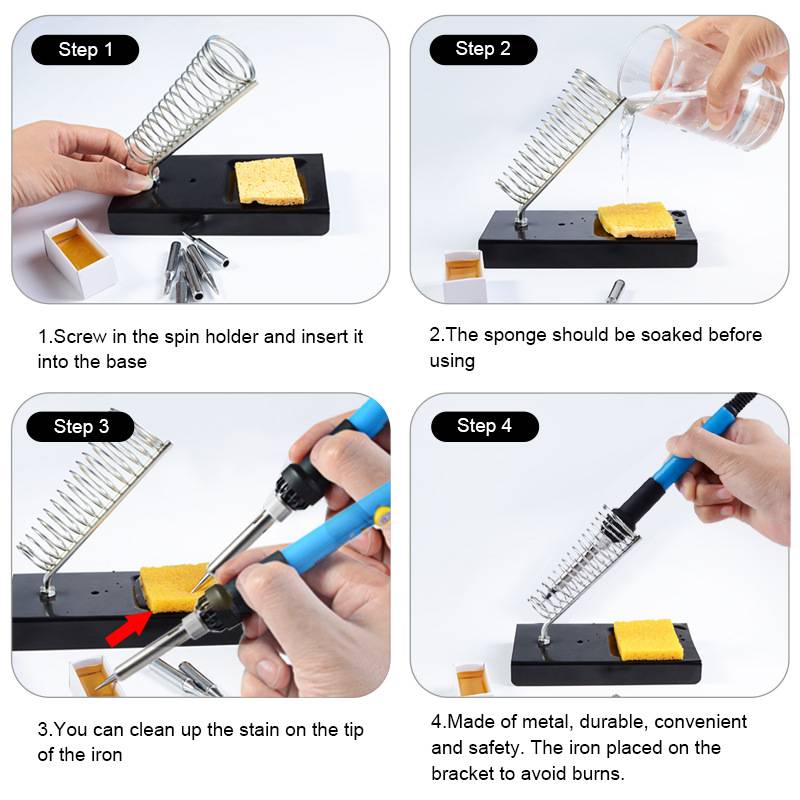 Step 1

1.Screw in the spin holder and insert it into the base

Step 2

2.The sponge should be soaked before using

Step 3

3.You can clean up the stain on the tip of the iron

Step 4

4.Made of metal, durable, convenient and safety. The iron placed on the bracket to avoid burns.