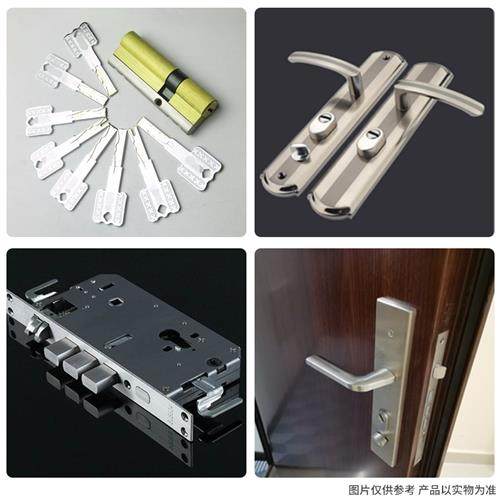 图片仅供参考 产品以实物为准