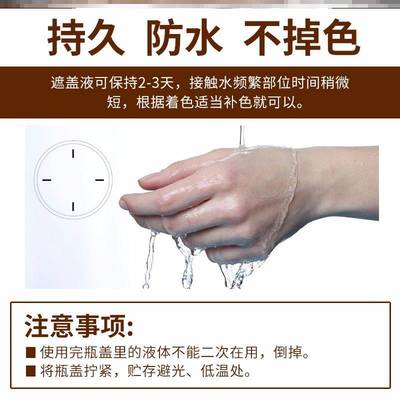 持久 防水 不掉色

遮盖液可保持2-3天，接触水频繁部位时间稍微短，根据着色适当补色就可以。

注意事项:

■ 使用完瓶盖里的液体不能二次在用，倒掉。
■ 将瓶盖拧紧，贮存避光、低温处。