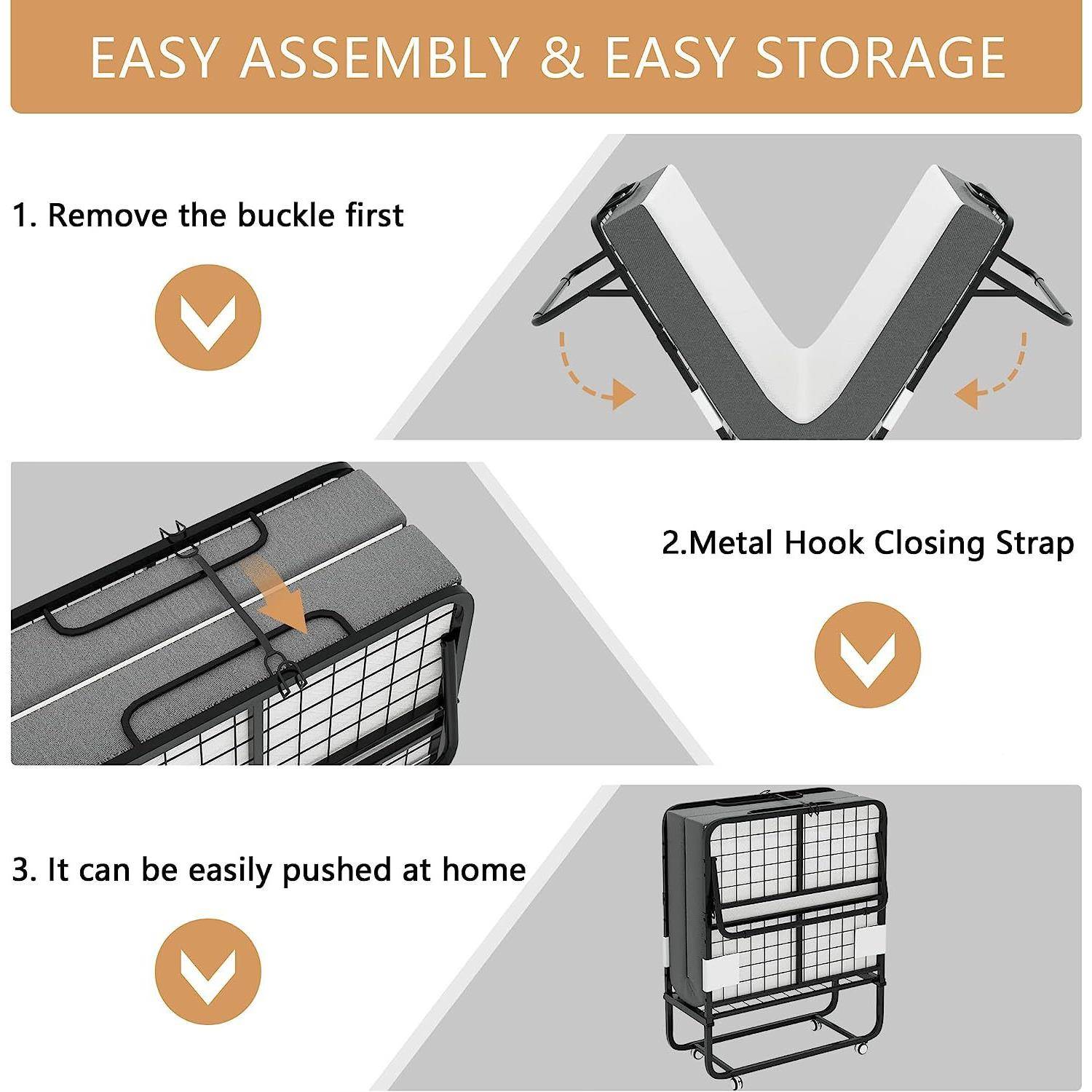 EASY ASSEMBLY & EASY STORAGE

1. Remove the buckle first

2.Metal Hook Closing Strap

3. It can be easily pushed at home