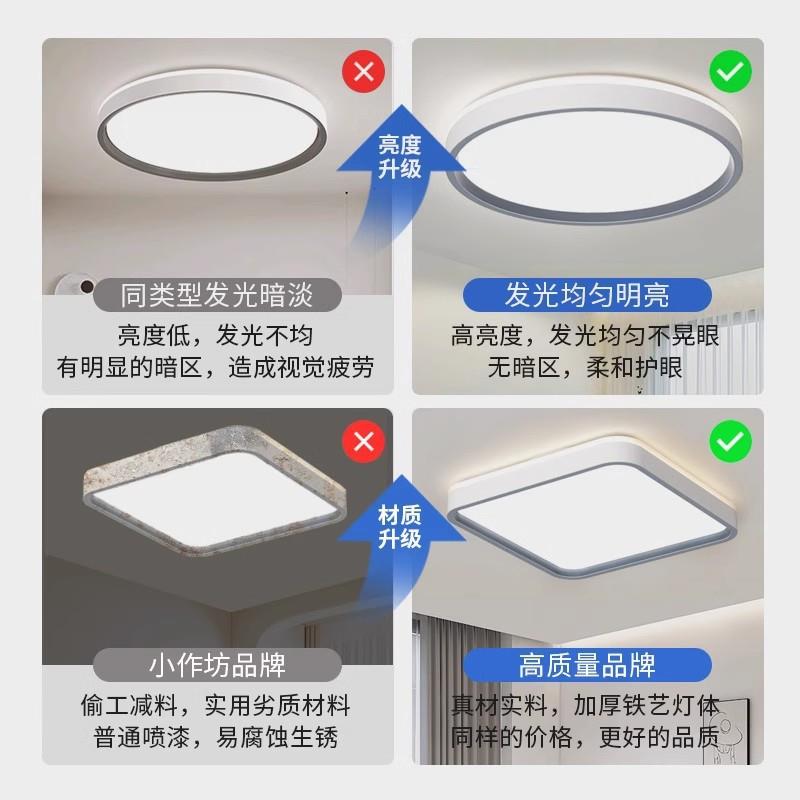 亮度升级

同类型发光暗淡

亮度低，发光不均
有明显的暗区，造成视觉疲劳

发光均匀明亮

高亮度，发光均匀不晃眼
无暗区，柔和护眼

材质升级

小作坊品牌

偷工减料，实用劣质材料
普通喷漆，易腐蚀生锈

高质量品牌

真材实料，加厚铁艺灯体
同样的价格，更好的品质