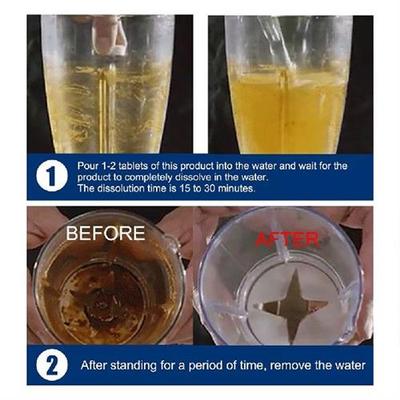 1

Pour 1-2 tablets of this product into the water and wait for the product to completely dissolve in the water.
The dissolution time is 15 to 30 minutes.

BEFORE

AFTER

2

After standing for a period of time, remove the water