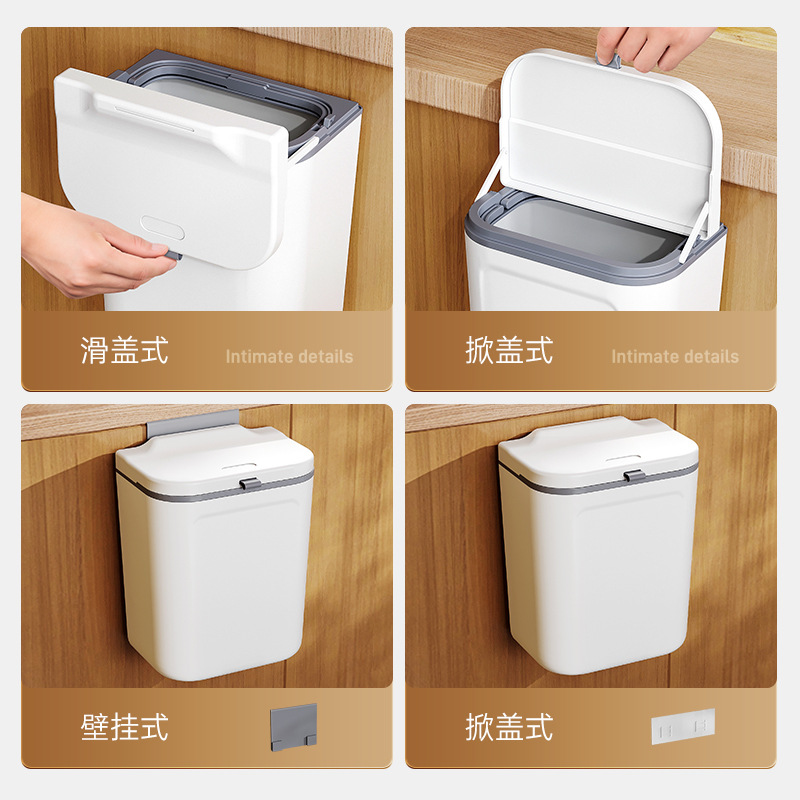 滑盖式 Intimate details

掀盖式 Intimate details

壁挂式

掀盖式