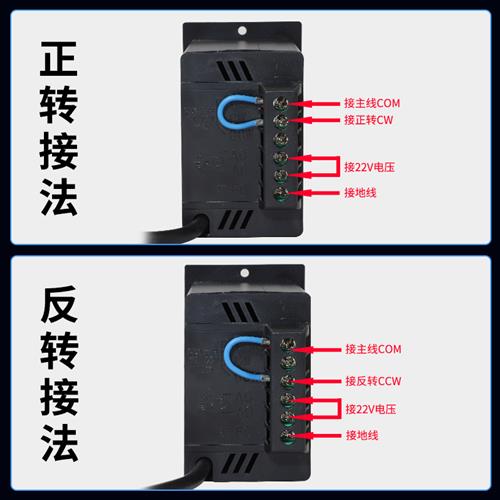 正转接法

接主线COM
接正转CW
接22V电压
接地线

反转接法

接主线COM
接反转CCW
接22V电压
接地线