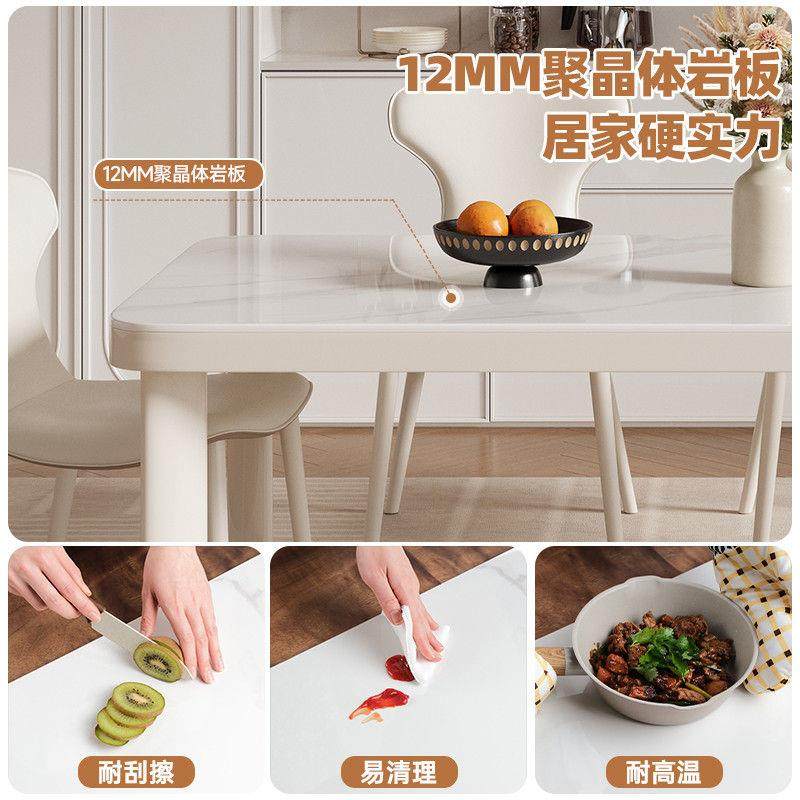 12MM聚晶体岩板
居家硬实力

12MM聚晶体岩板

耐刮擦

易清理

耐高温