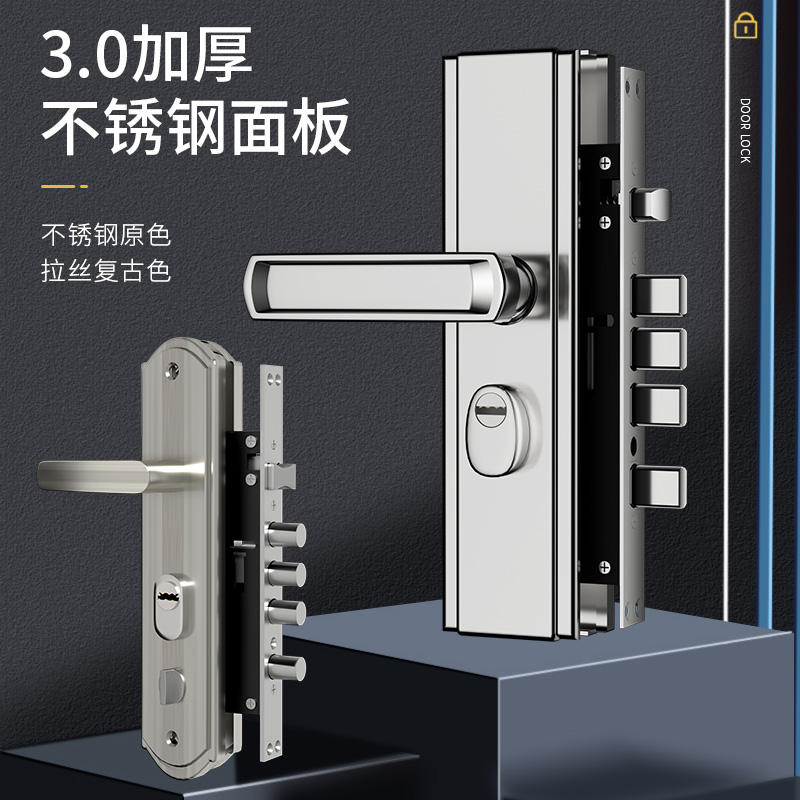 3.0加厚
不锈钢面板

不锈钢原色
拉丝复古色

DOOR LOCK